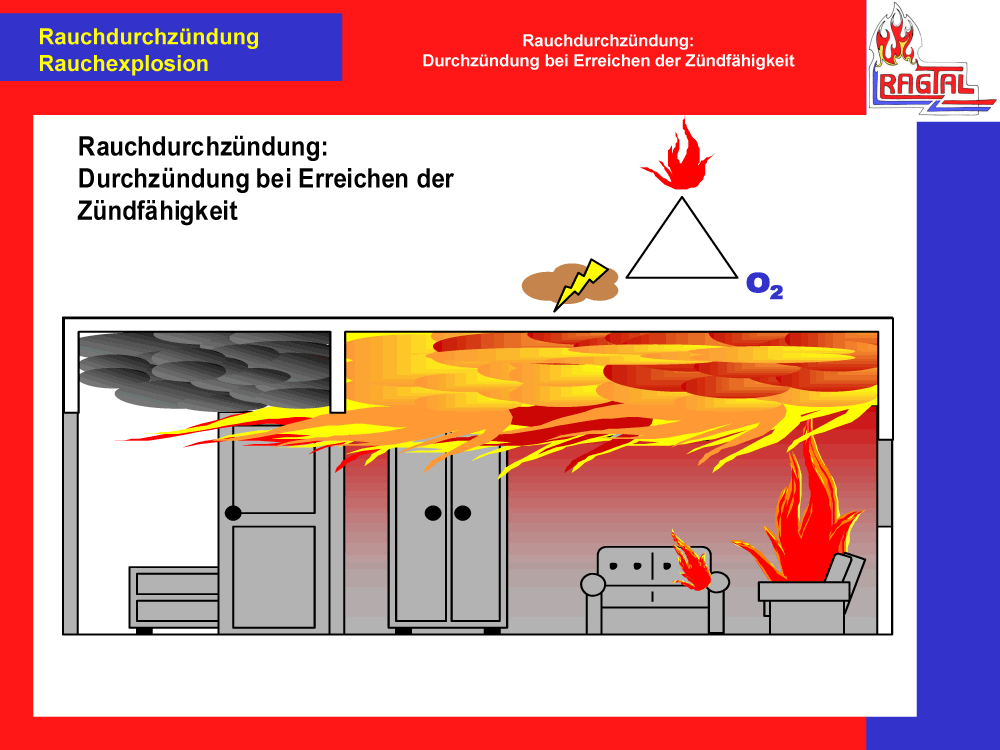 Rauchdurchzündung
Rauchexplosion

Rauchdurchzündung:
Durchzündung bei Erreichen der Zündfähigkeit

RAGTAL

Rauchdurchzündung:
Durchzündung bei Erreichen der Zündfähigkeit

$O_2$